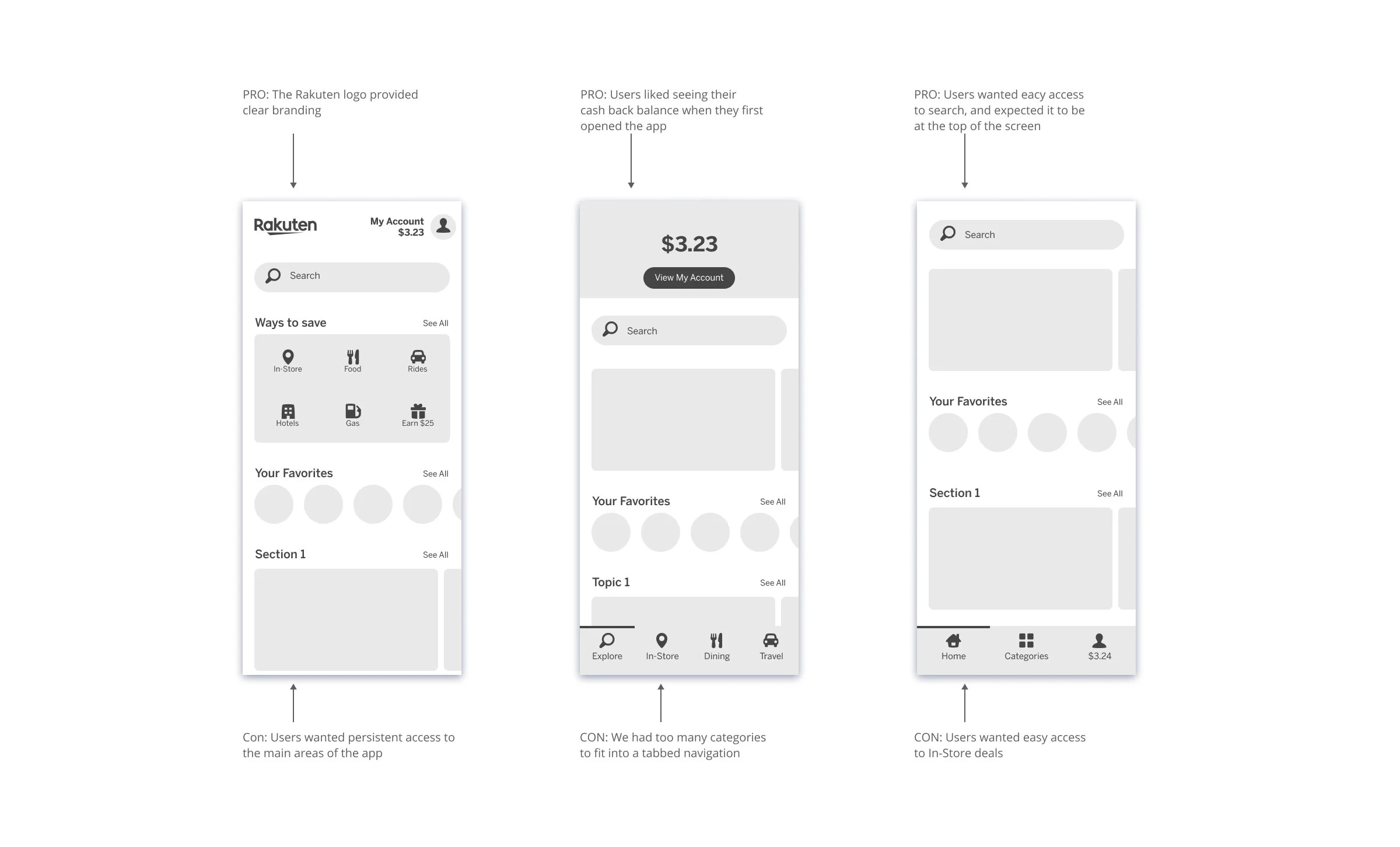 PRO: The Rakuten logo provided clear branding

Rakuten

My Account
$3.23

Search

Ways to save

See All

In-Store

Food

Rides

Hotels

Gas

Earn $25

Your Favorites

See All

Section 1

See All

Con: Users wanted persistent access to the main areas of the app

PRO: Users liked seeing their cash back balance when they first opened the app

$3.23

View My Account

Search

Your Favorites

See All

Topic 1

See All

Explore

In-Store

Dining

Travel

CON: We had too many categories to fit into a tabbed navigation

PRO: Users wanted eacy access to search, and expected it to be at the top of the screen

Search

Your Favorites

See All

Section 1

See All

Home

Categories

$3.24

CON: Users wanted easy access to In-Store deals